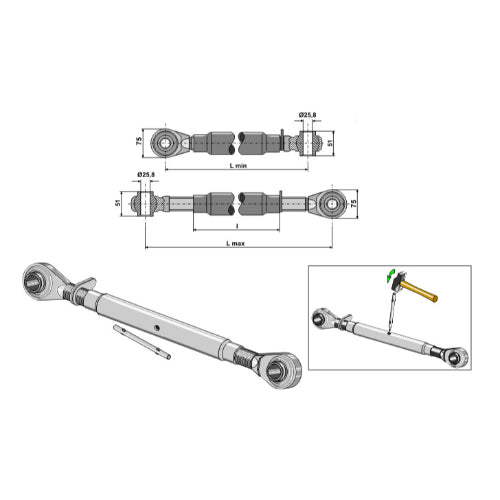 Ø25,8

75

51

L min

Ø25,8

51

75

l

L max